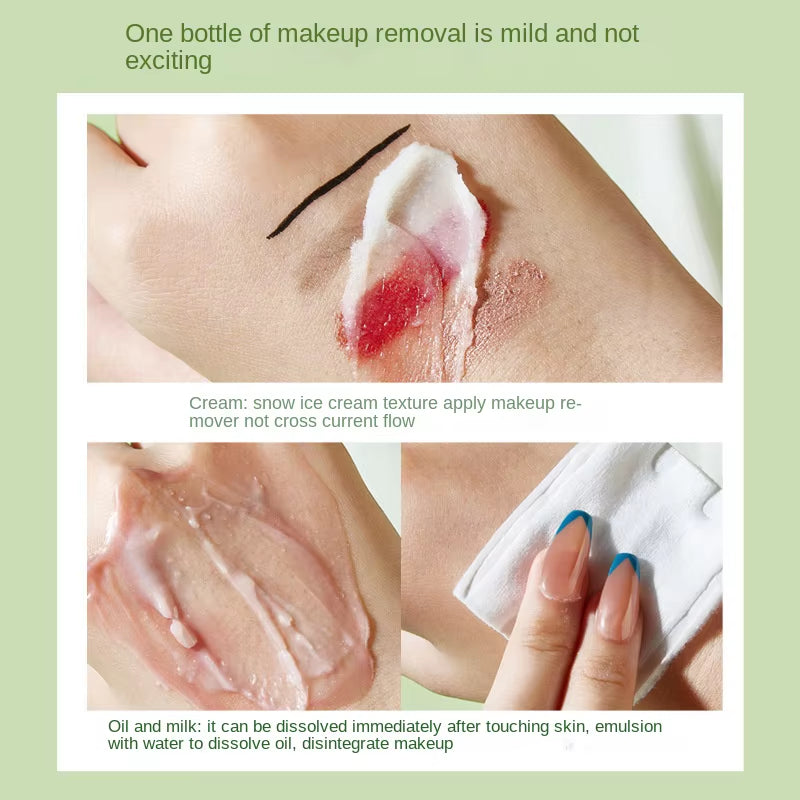 One bottle of makeup removal is mild and not exciting

Cream: snow ice cream texture apply makeup remover not cross current flow

Oil and milk: it can be dissolved immediately after touching skin, emulsion with water to dissolve oil, disintegrate makeup